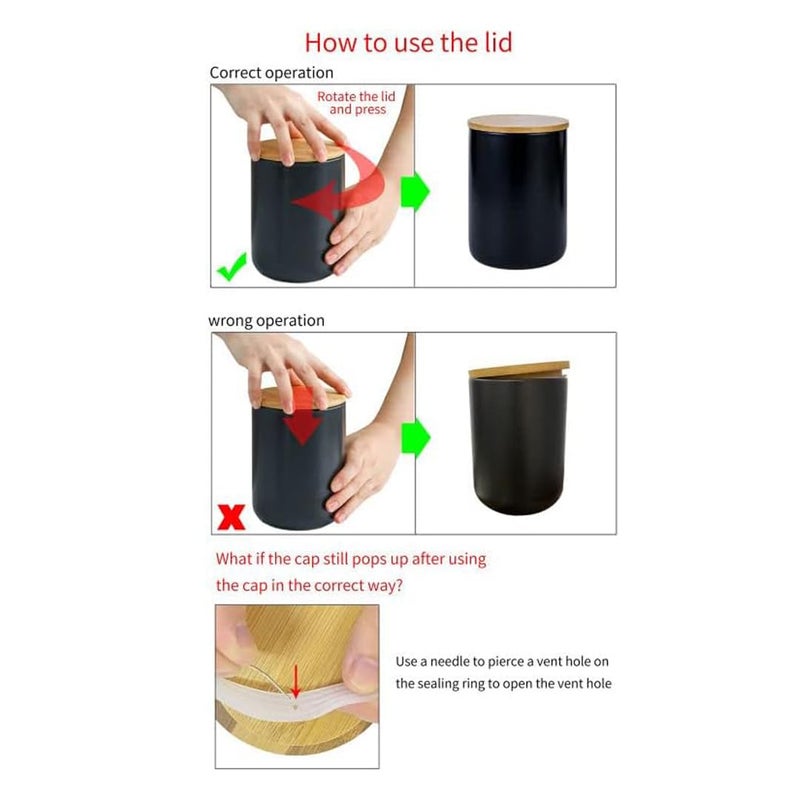 How to use the lid

Correct operation

Rotate the lid and press

wrong operation

What if the cap still pops up after using the cap in the correct way?

Use a needle to pierce a vent hole on the sealing ring to open the vent hole